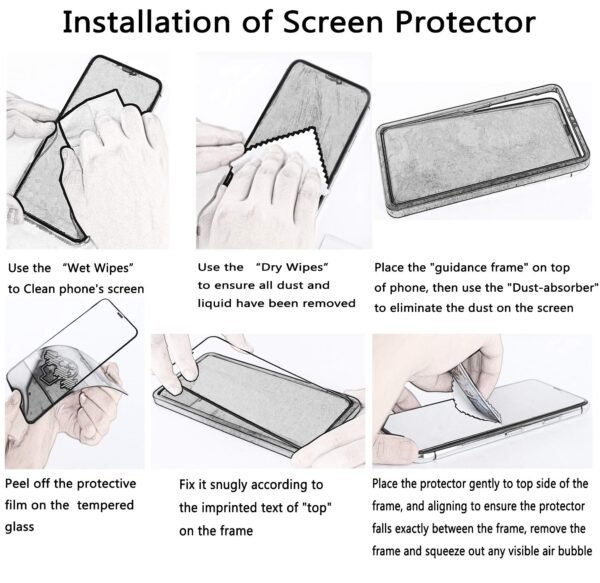 Installation of Screen Protector

Use the "Wet Wipes" to Clean phone's screen

Use the "Dry Wipes" to ensure all dust and liquid have been removed

Place the "guidance frame" on top of phone, then use the "Dust-absorber" to eliminate the dust on the screen

Peel off the protective film on the tempered glass

Fix it snugly according to the imprinted text of "top" on the frame

Place the protector gently to top side of the frame, and aligning to ensure the protector falls exactly between the frame, remove the frame and squeeze out any visible air bubble